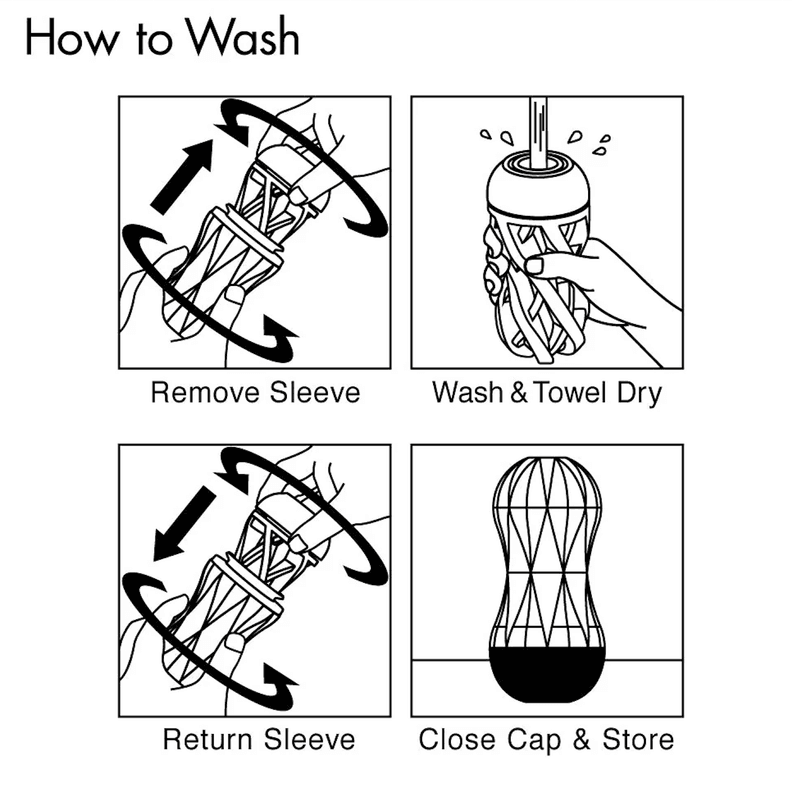 How to Wash

Remove Sleeve

Wash & Towel Dry

Return Sleeve

Close Cap & Store